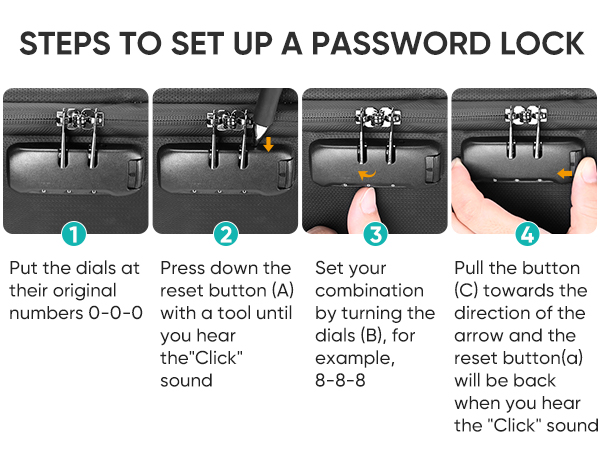 STEPS TO SET UP A PASSWORD LOCK

1

Put the dials at their original numbers 0-0-0

2

Press down the reset button (A) with a tool until you hear the"Click" sound

3

Set your combination by turning the dials (B), for example, 8-8-8

4

Pull the button (C) towards the direction of the arrow and the reset button(a) will be back when you hear the "Click" sound