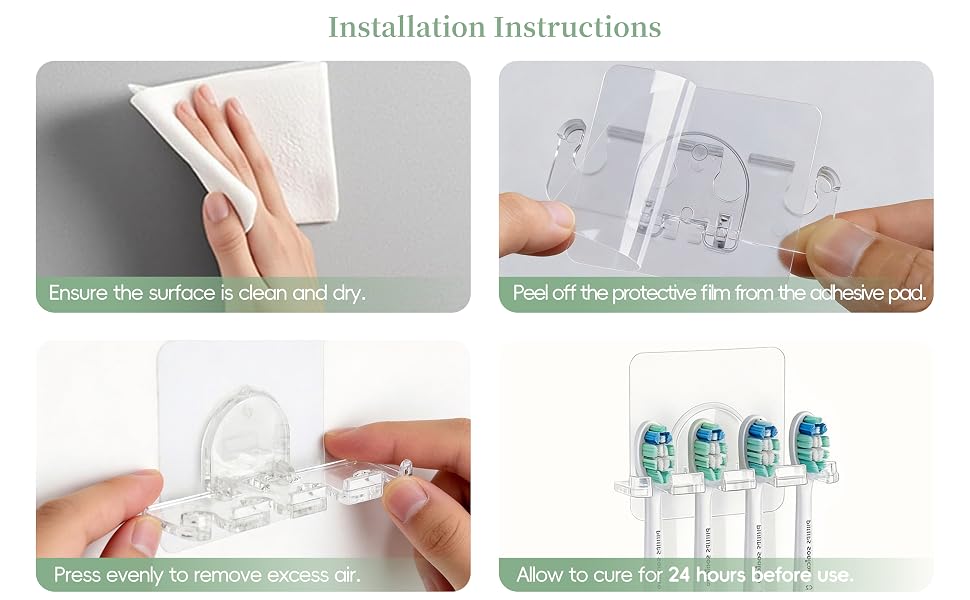 Installation Instructions

Ensure the surface is clean and dry.

Peel off the protective film from the adhesive pad.

Press evenly to remove excess air.

Allow to cure for 24 hours before use.