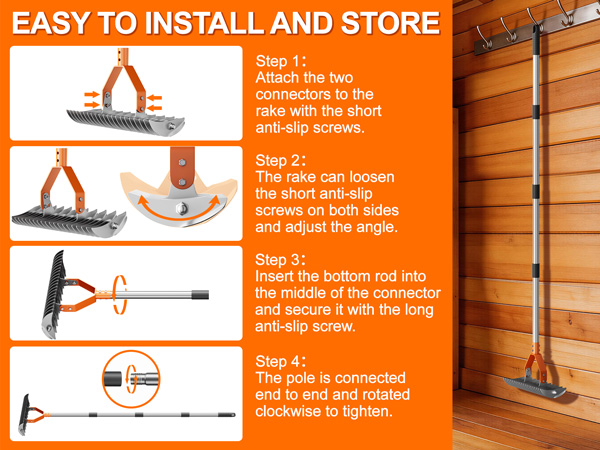 EASY TO INSTALL AND STORE

Step 1:
Attach the two connectors to the rake with the short anti-slip screws.

Step 2:
The rake can loosen the short anti-slip screws on both sides and adjust the angle.

Step 3:
Insert the bottom rod into the middle of the connector and secure it with the long anti-slip screw.

Step 4:
The pole is connected end to end and rotated clockwise to tighten.