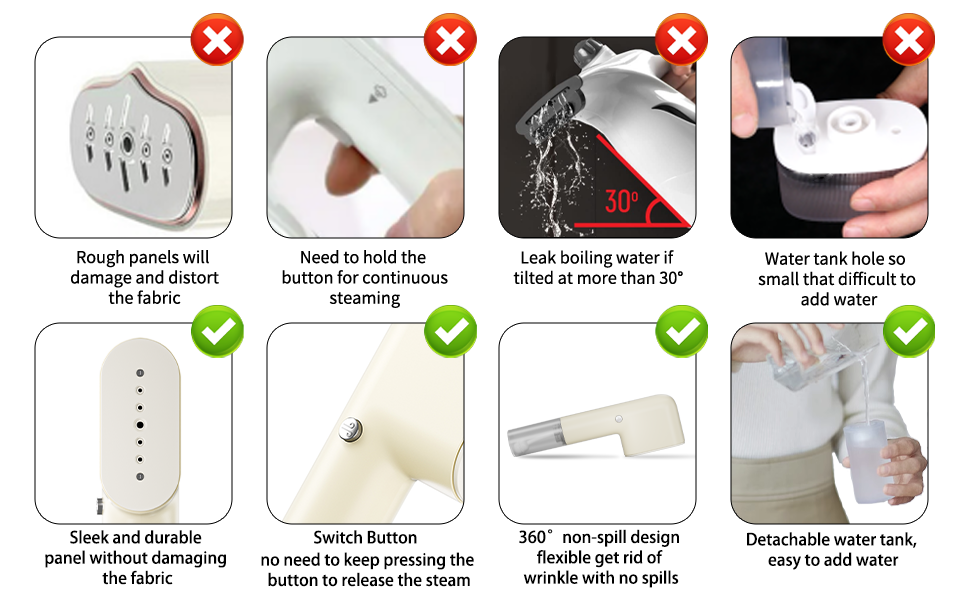 Rough panels will damage and distort the fabric

Need to hold the button for continuous steaming

30°

Leak boiling water if tilted at more than 30°

Water tank hole so small that difficult to add water

Sleek and durable panel without damaging the fabric

Switch Button
no need to keep pressing the button to release the steam

360° non-spill design flexible get rid of wrinkle with no spills

Detachable water tank, easy to add water