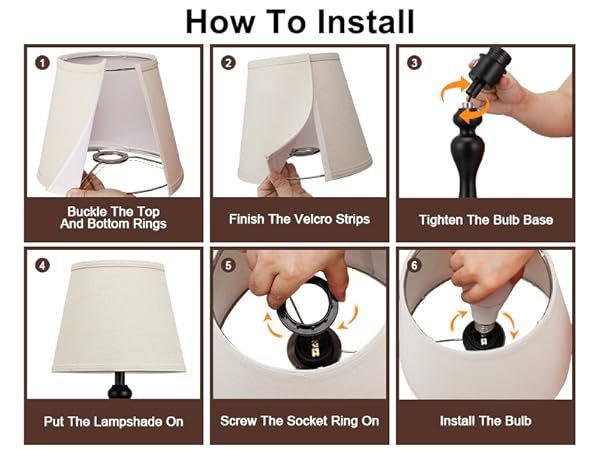 How To Install

1
Buckle The Top And Bottom Rings

2
Finish The Velcro Strips

3
Tighten The Bulb Base

4
Put The Lampshade On

5
Screw The Socket Ring On

6
Install The Bulb