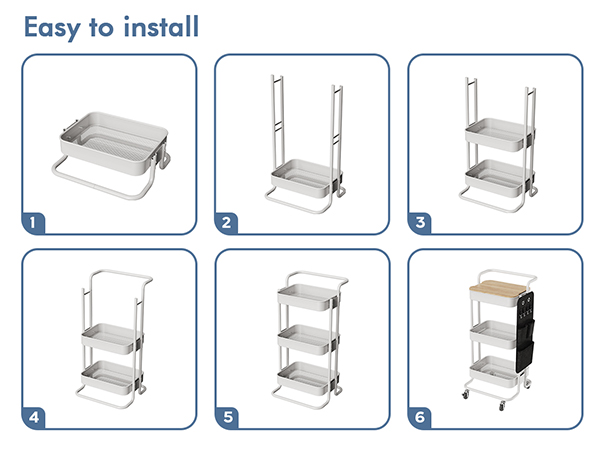 Easy to install

1

2

3

4

5

6