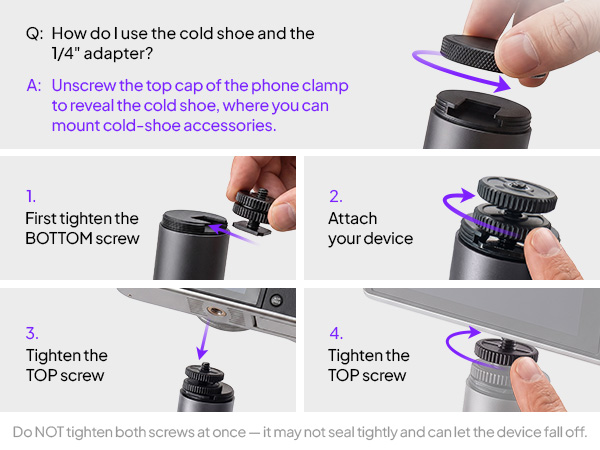 Q: How do I use the cold shoe and the 1/4" adapter?

A: Unscrew the top cap of the phone clamp to reveal the cold shoe, where you can mount cold-shoe accessories.

1.
First tighten the BOTTOM screw

2.
Attach your device

3.
Tighten the TOP screw

4.
Tighten the TOP screw

Do NOT tighten both screws at once — it may not seal tightly and can let the device fall off.