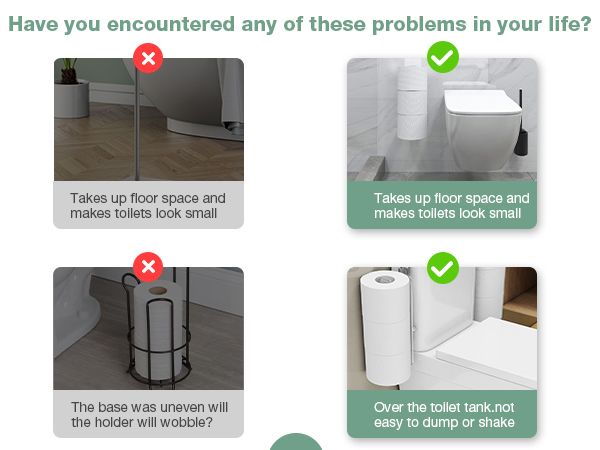 Have you encountered any of these problems in your life?

Takes up floor space and makes toilets look small

Takes up floor space and makes toilets look small

The base was uneven will the holder will wobble?

Over the toilet tank.not easy to dump or shake