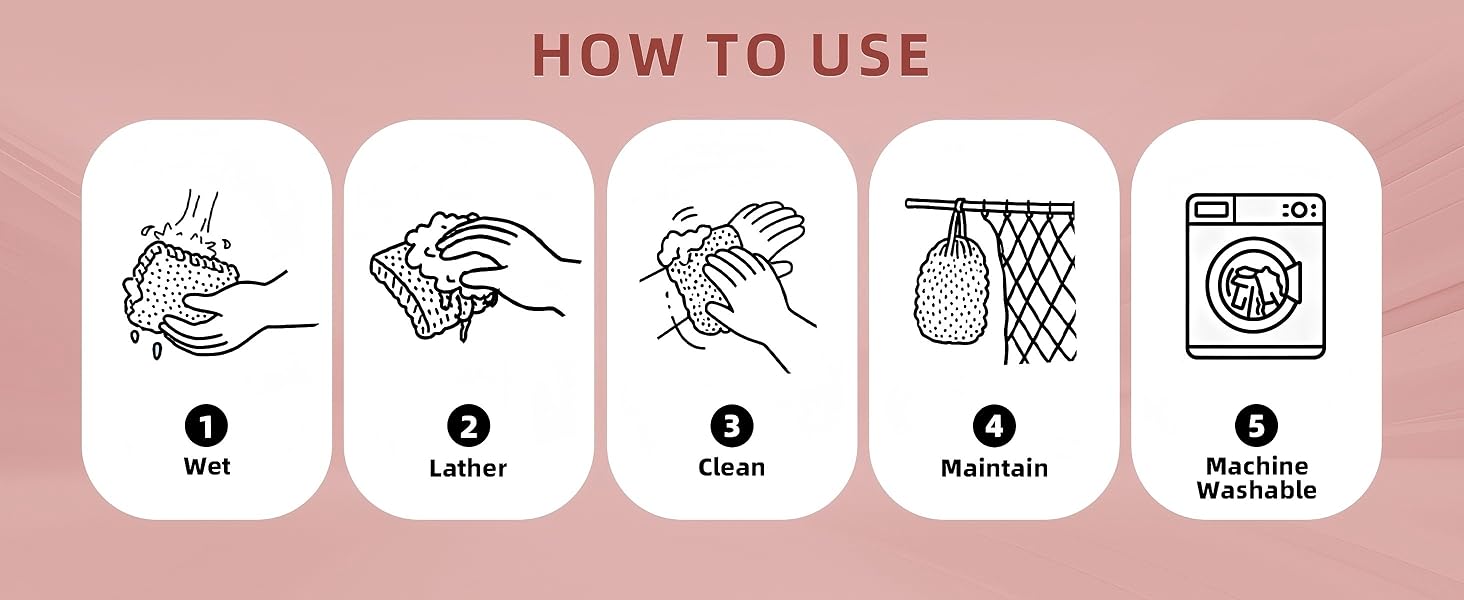 HOW TO USE

1
Wet

2
Lather

3
Clean

4
Maintain

5
Machine Washable