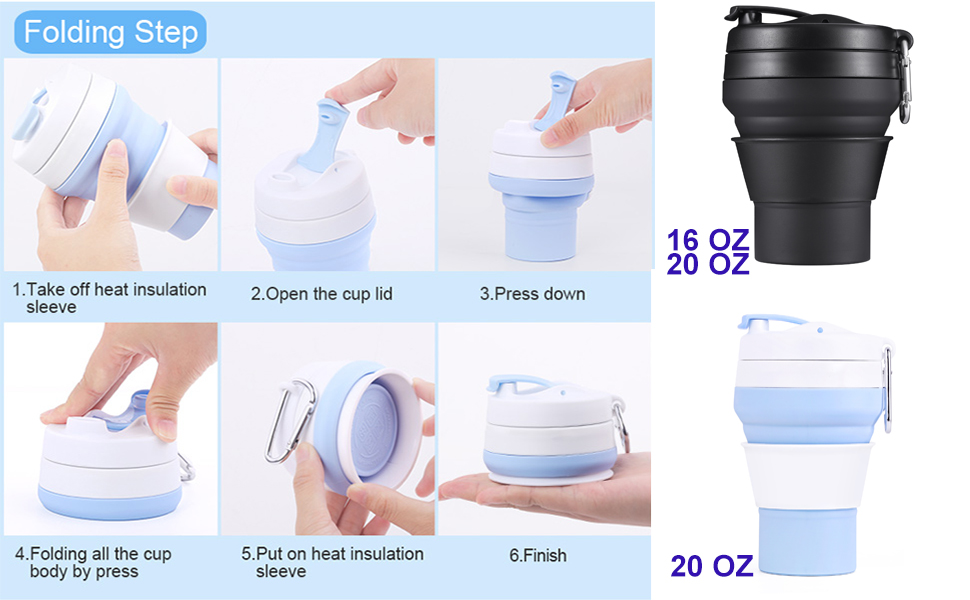 Folding Step

1.Take off heat insulation sleeve

2.Open the cup lid

3.Press down

4.Folding all the cup body by press

5.Put on heat insulation sleeve

6.Finish

16 OZ
20 OZ

20 OZ