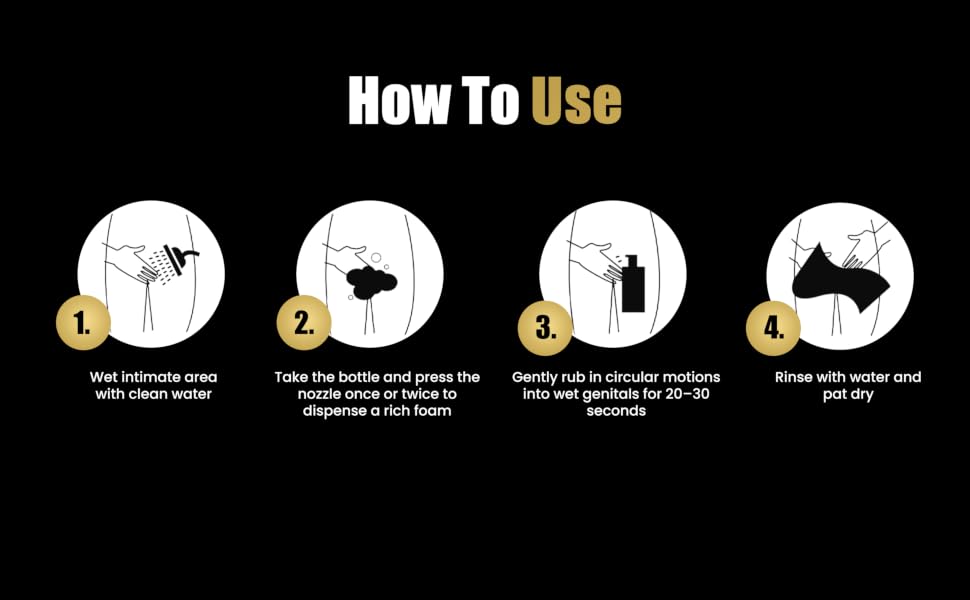 How To Use

1.

Wet intimate area with clean water

2.

Take the bottle and press the nozzle once or twice to dispense a rich foam

3.

Gently rub in circular motions into wet genitals for 20–30 seconds

4.

Rinse with water and pat dry