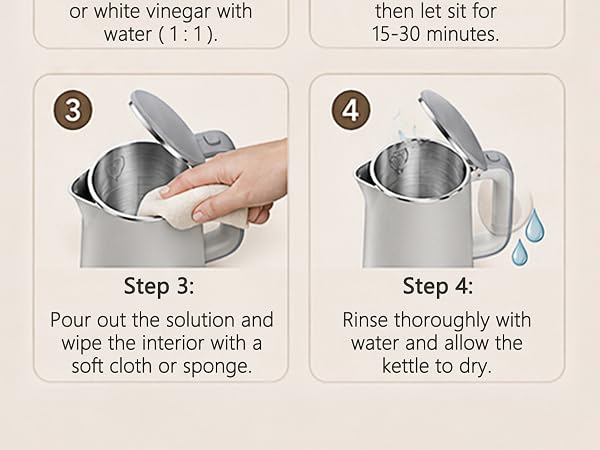 or white vinegar with water ( 1 : 1 ).

then let sit for 15-30 minutes.

3

Step 3:

Pour out the solution and wipe the interior with a soft cloth or sponge.

4

Step 4:

Rinse thoroughly with water and allow the kettle to dry.