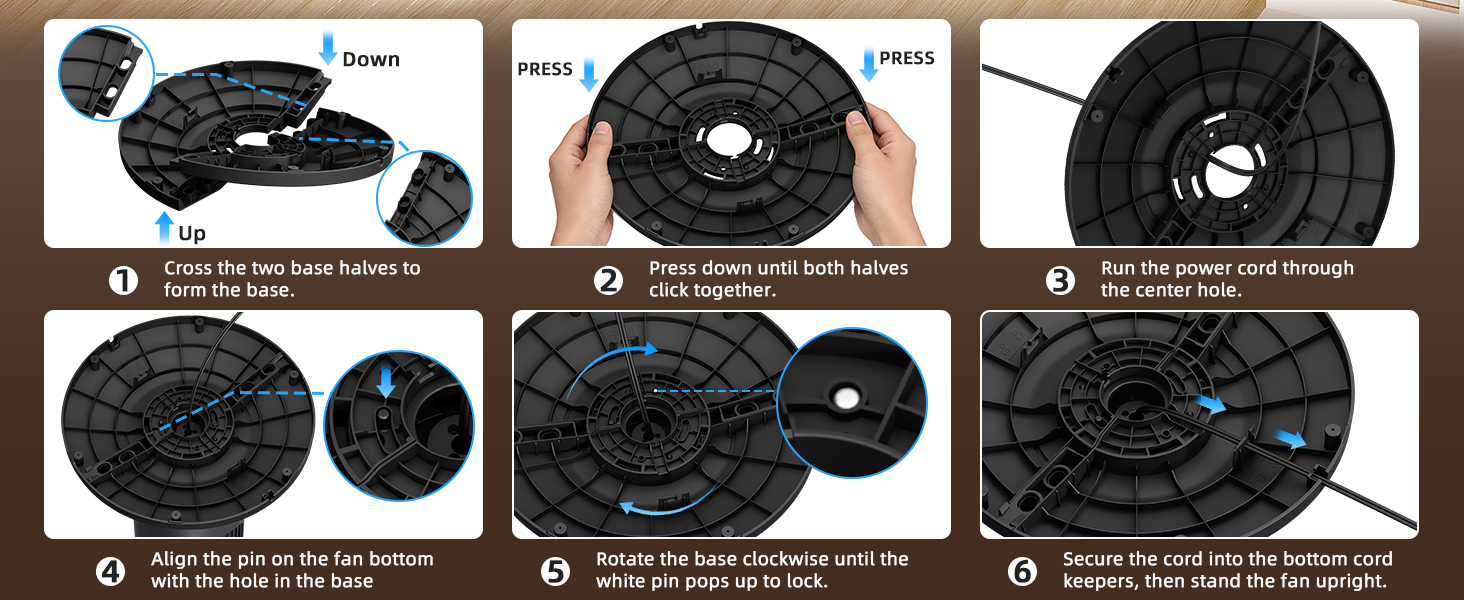 Down

Up

❶ Cross the two base halves to form the base.

PRESS

PRESS

❷ Press down until both halves click together.

❸ Run the power cord through the center hole.

❹ Align the pin on the fan bottom with the hole in the base

❺ Rotate the base clockwise until the white pin pops up to lock.

❻ Secure the cord into the bottom cord keepers, then stand the fan upright.