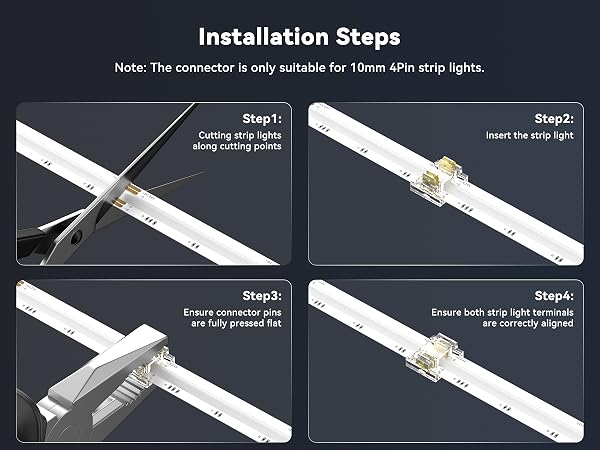 Installation Steps

Note: The connector is only suitable for 10mm 4Pin strip lights.

Step1:
Cutting strip lights along cutting points

Step2:
Insert the strip light

Step3:
Ensure connector pins are fully pressed flat

Step4:
Ensure both strip light terminals are correctly aligned