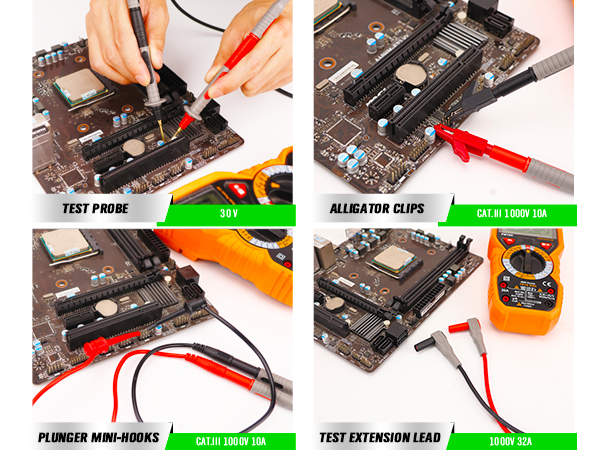 TEST PROBE
30V

ALLIGATOR CLIPS
CAT.III 1000V 10A

PLUNGER MINI-HOOKS
CAT.III 1000V 10A

TEST EXTENSION LEAD
1000V 32A