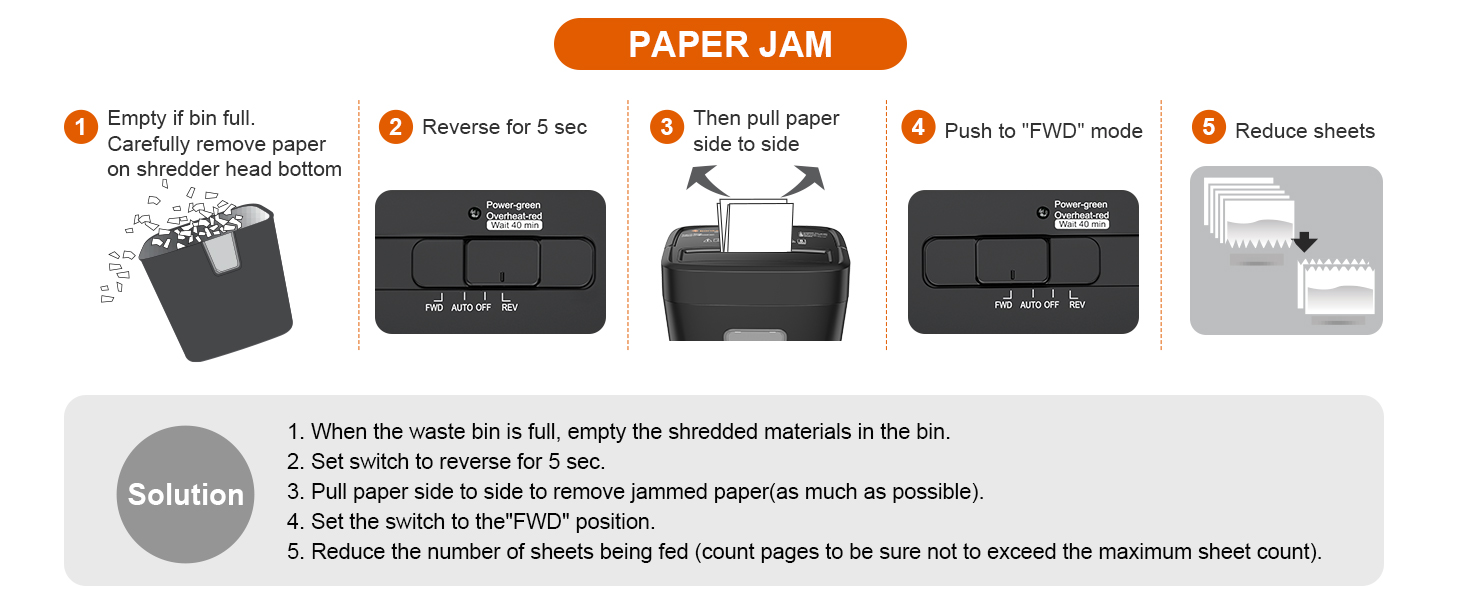 PAPER JAM

1 Empty if bin full. Carefully remove paper on shredder head bottom

2 Reverse for 5 sec

Power-green
Overheat-red
Wait 40 min

FWD AUTO OFF REV

3 Then pull paper side to side

4 Push to "FWD" mode

Power-green
Overheat-red
Wait 40 min

FWD AUTO OFF REV

5 Reduce sheets

Solution

1. When the waste bin is full, empty the shredded materials in the bin.
2. Set switch to reverse for 5 sec.
3. Pull paper side to side to remove jammed paper(as much as possible).
4. Set the switch to the"FWD" position.
5. Reduce the number of sheets being fed (count pages to be sure not to exceed the maximum sheet count).