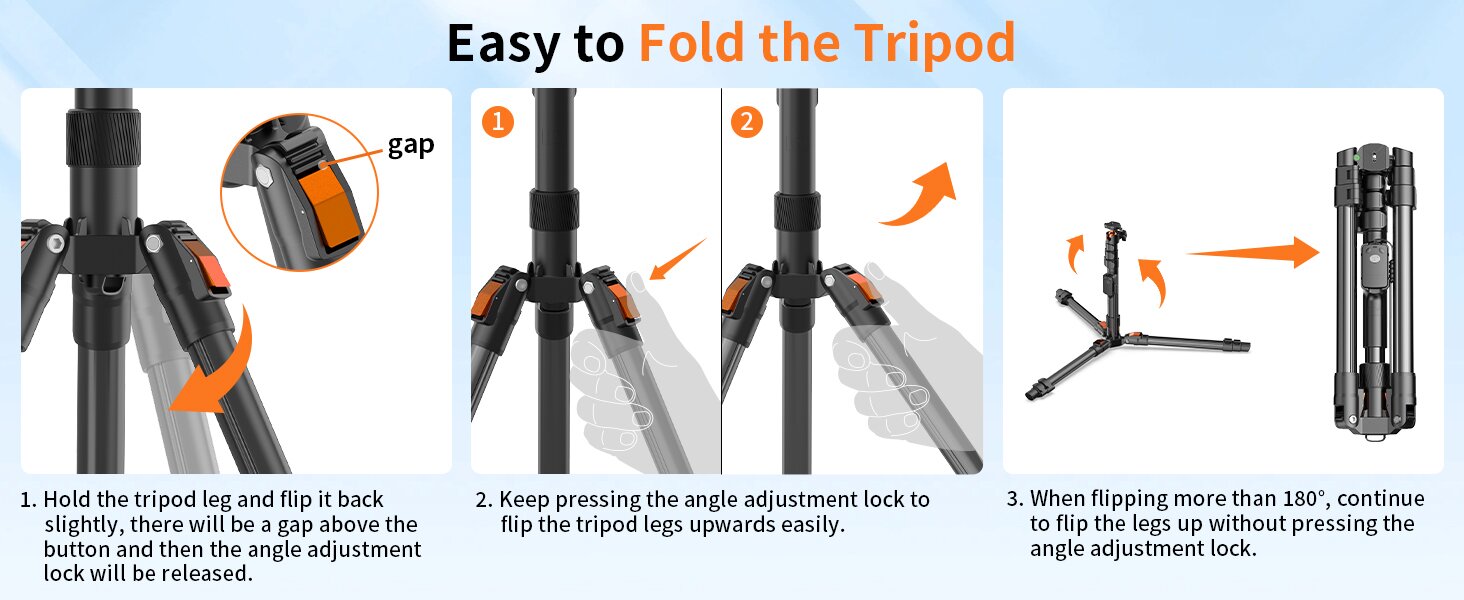 Easy to Fold the Tripod

gap

1

2

1. Hold the tripod leg and flip it back slightly, there will be a gap above the button and then the angle adjustment lock will be released.

2. Keep pressing the angle adjustment lock to flip the tripod legs upwards easily.

3. When flipping more than 180°, continue to flip the legs up without pressing the angle adjustment lock.