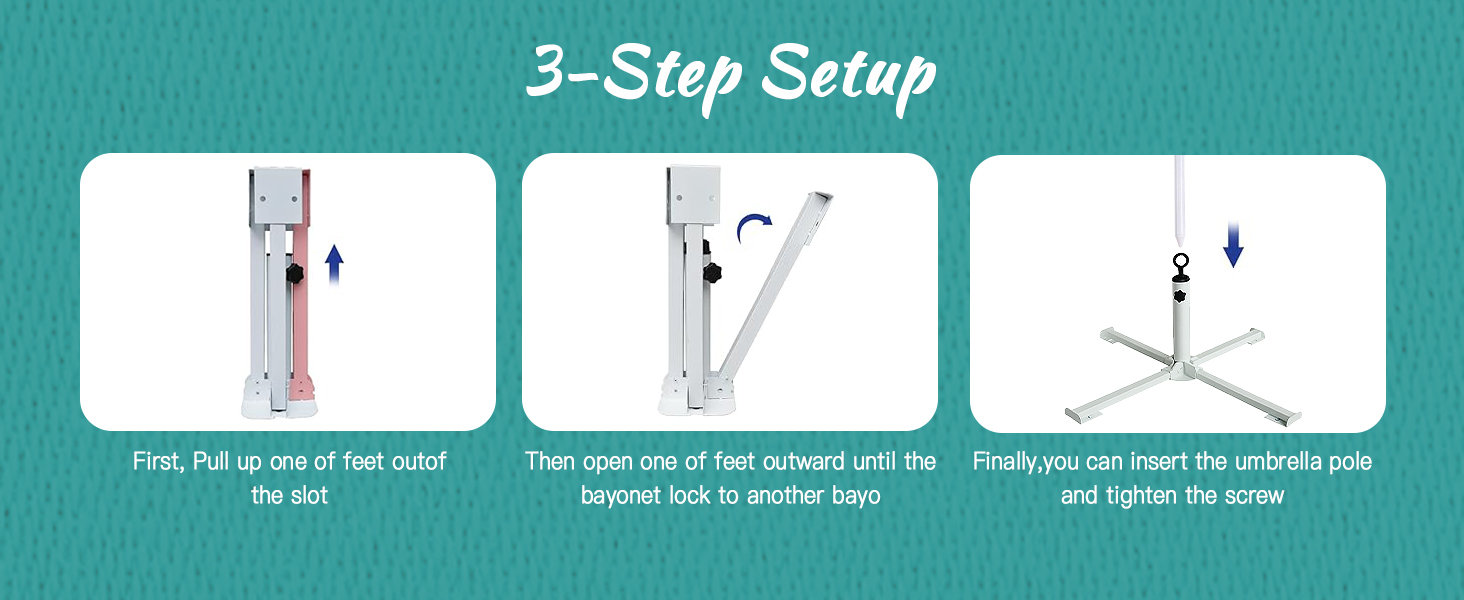 3-Step Setup

First, Pull up one of feet outof the slot

Then open one of feet outward until the bayonet lock to another bayo

Finally,you can insert the umbrella pole and tighten the screw