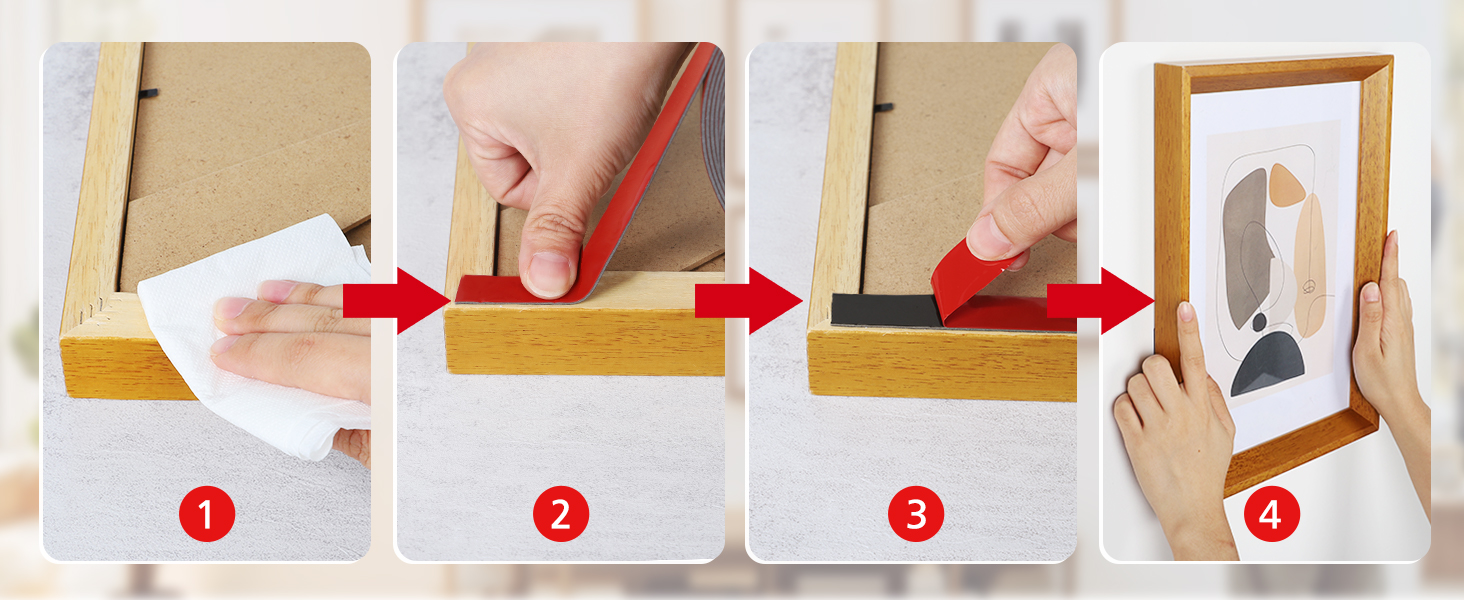 1

2

3

4