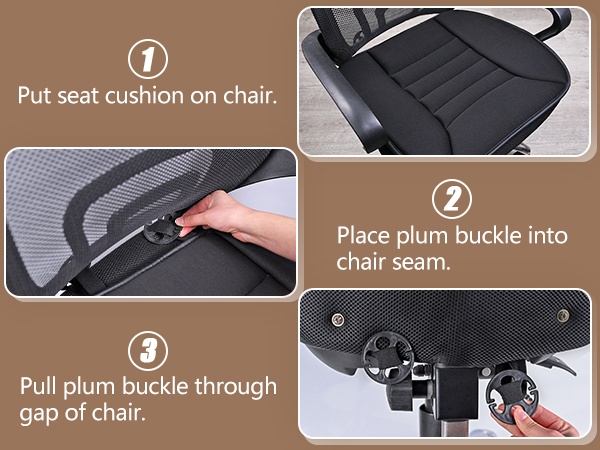 1
Put seat cushion on chair.

2
Place plum buckle into chair seam.

3
Pull plum buckle through gap of chair.