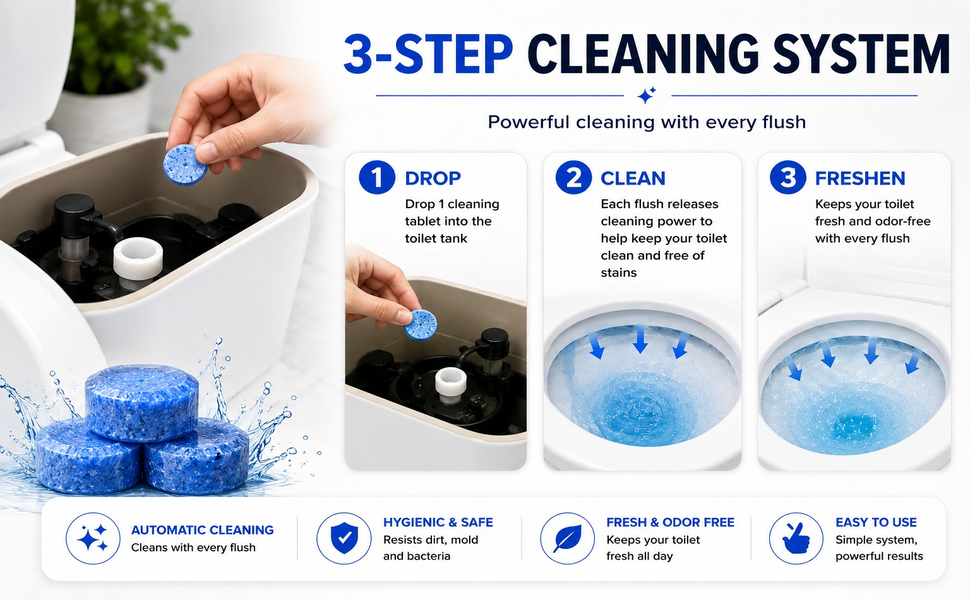 3-STEP CLEANING SYSTEM

Powerful cleaning with every flush

1 DROP
Drop 1 cleaning tablet into the toilet tank

2 CLEAN
Each flush releases cleaning power to help keep your toilet clean and free of stains

3 FRESHEN
Keeps your toilet fresh and odor-free with every flush

AUTOMATIC CLEANING
Cleans with every flush

HYGIENIC & SAFE
Resists dirt, mold and bacteria

FRESH & ODOR FREE
Keeps your toilet fresh all day

EASY TO USE
Simple system, powerful results