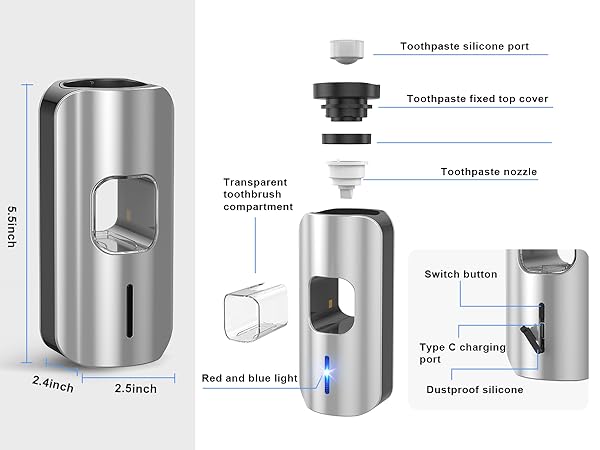 5.5inch

2.4inch

2.5inch

Toothpaste silicone port

Toothpaste fixed top cover

Toothpaste nozzle

Transparent toothbrush compartment

Red and blue light

Switch button

Type C charging port

Dustproof silicone