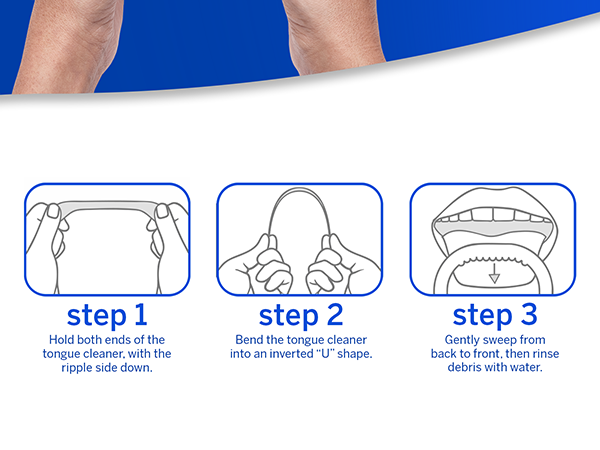 step 1
Hold both ends of the tongue cleaner, with the ripple side down.

step 2
Bend the tongue cleaner into an inverted "U" shape.

step 3
Gently sweep from back to front, then rinse debris with water.