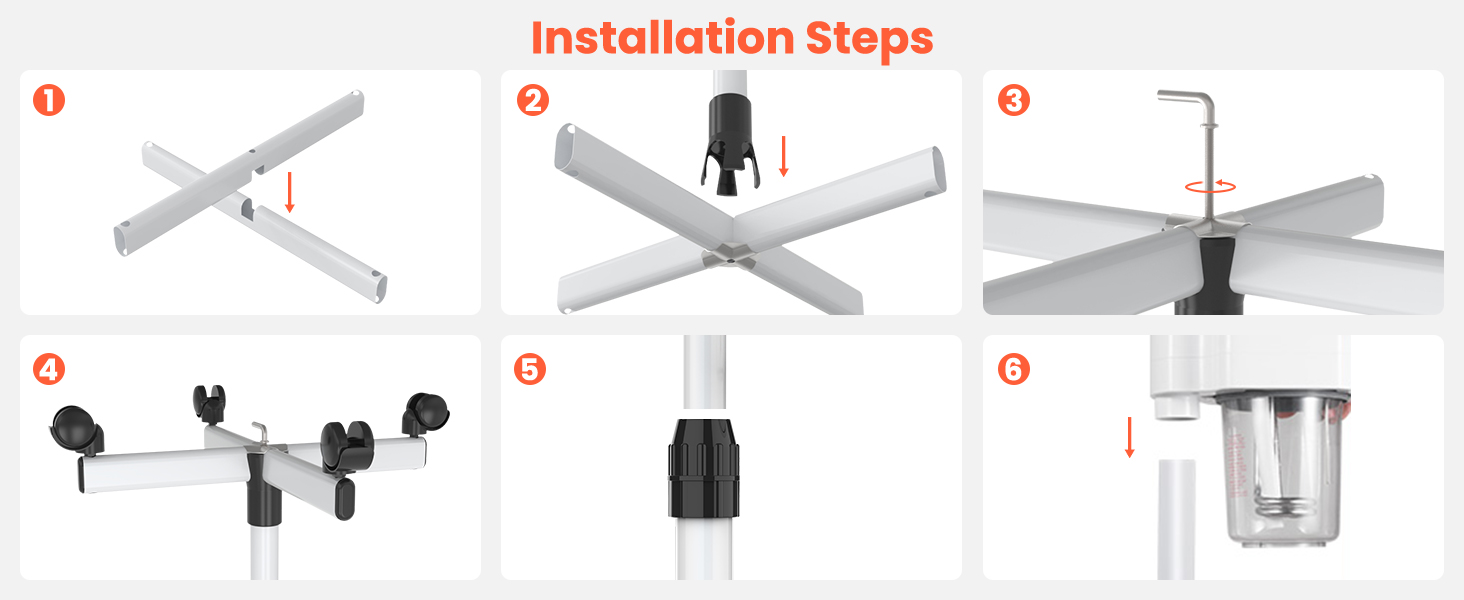 Installation Steps

1

2

3

4

5

6