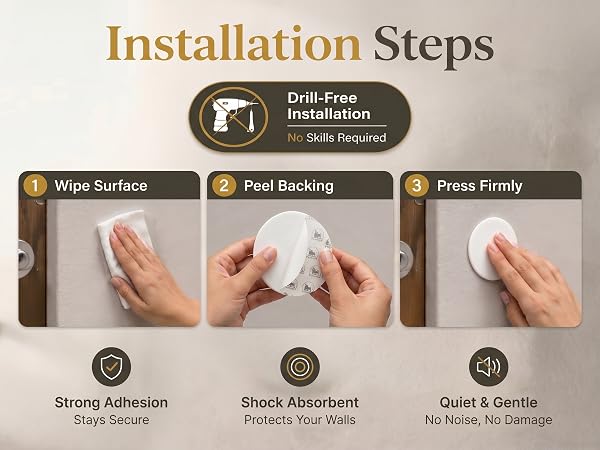 Installation Steps

Drill-Free Installation
No Skills Required

1 Wipe Surface

2 Peel Backing

3 Press Firmly

Strong Adhesion
Stays Secure

Shock Absorbent
Protects Your Walls

Quiet & Gentle
No Noise, No Damage