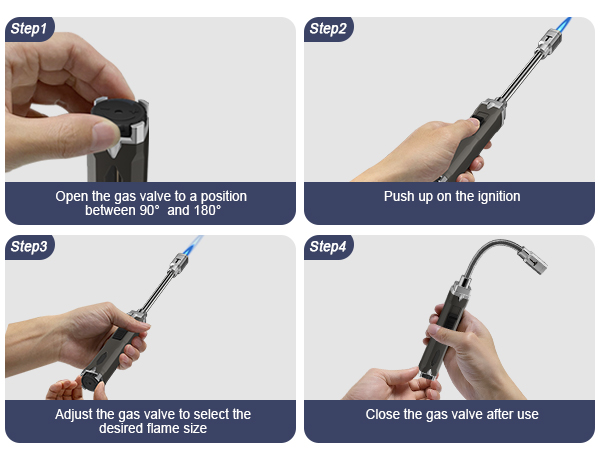 Step1

Open the gas valve to a position between 90° and 180°

Step2

Push up on the ignition

Step3

Adjust the gas valve to select the desired flame size

Step4

Close the gas valve after use