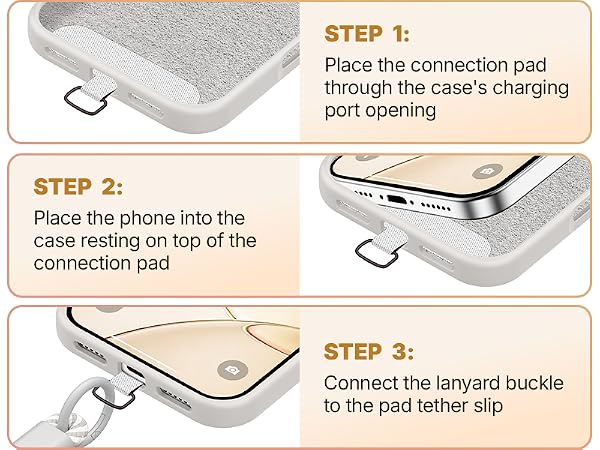 STEP 1:
Place the connection pad through the case's charging port opening

STEP 2:
Place the phone into the case resting on top of the connection pad

STEP 3:
Connect the lanyard buckle to the pad tether slip