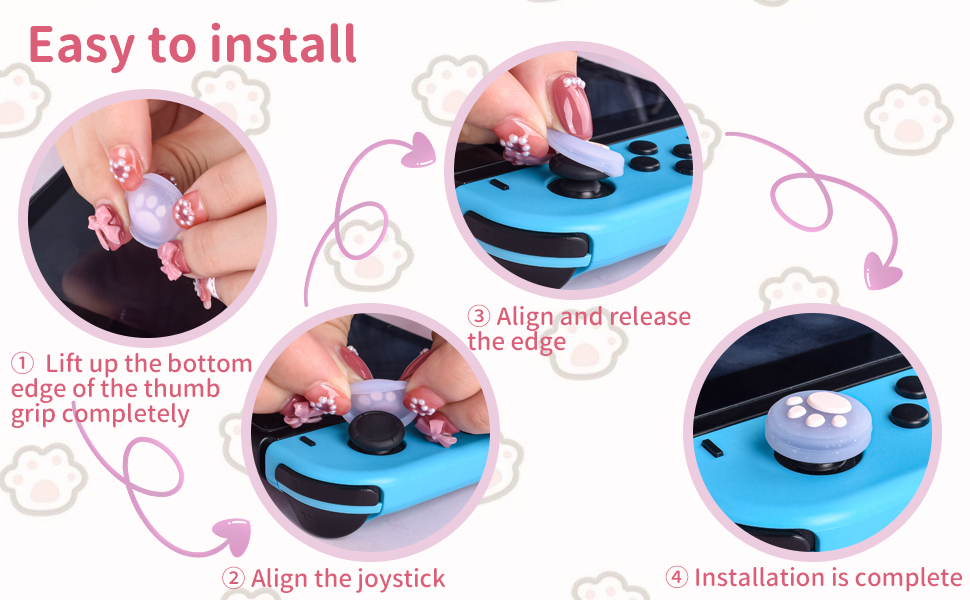 Easy to install

① Lift up the bottom edge of the thumb grip completely

② Align the joystick

③ Align and release the edge

④ Installation is complete