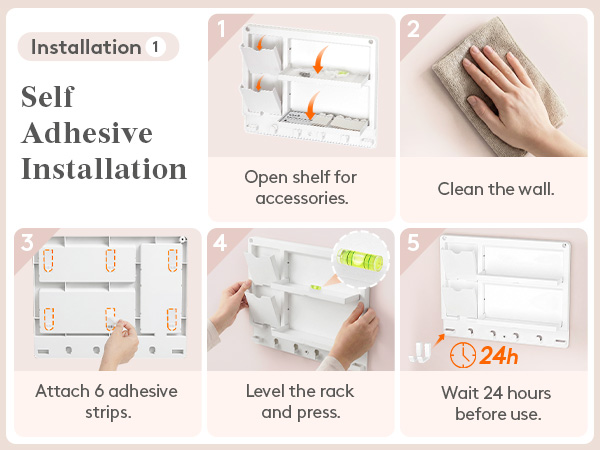 Installation 1

Self Adhesive Installation

1

Open shelf for accessories.

2

Clean the wall.

3

Attach 6 adhesive strips.

4

Level the rack and press.

5

24h

Wait 24 hours before use.