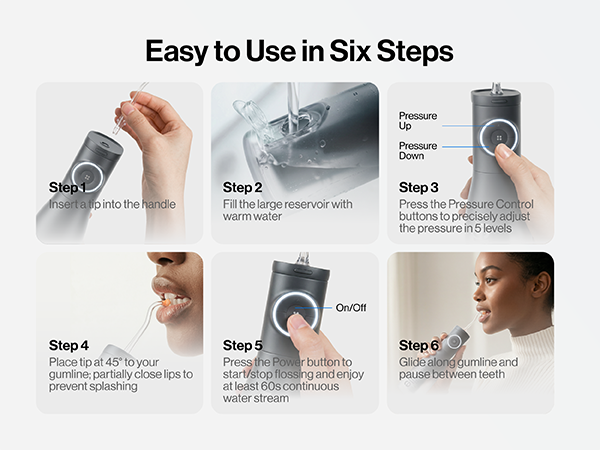 Easy to Use in Six Steps

Step 1
Insert a tip into the handle

Step 2
Fill the large reservoir with warm water

Pressure Up
Pressure Down

Step 3
Press the Pressure Control buttons to precisely adjust the pressure in 5 levels

Step 4
Place tip at 45° to your gumline; partially close lips to prevent splashing

On/Off

Step 5
Press the Power button to start/stop flossing and enjoy at least 60s continuous water stream

Step 6
Glide along gumline and pause between teeth