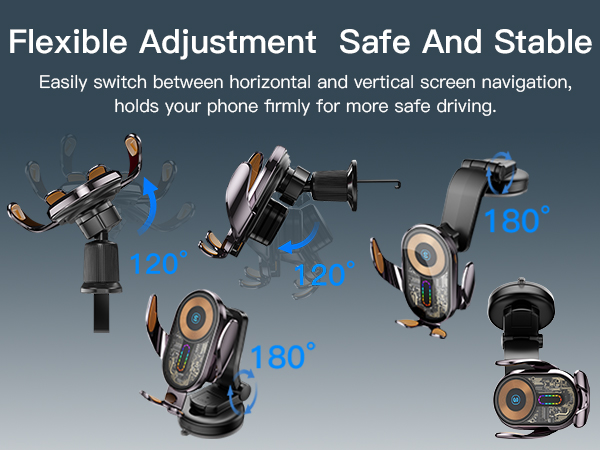 Flexible Adjustment Safe And Stable

Easily switch between horizontal and vertical screen navigation, holds your phone firmly for more safe driving.

120°

120°

180°

180°