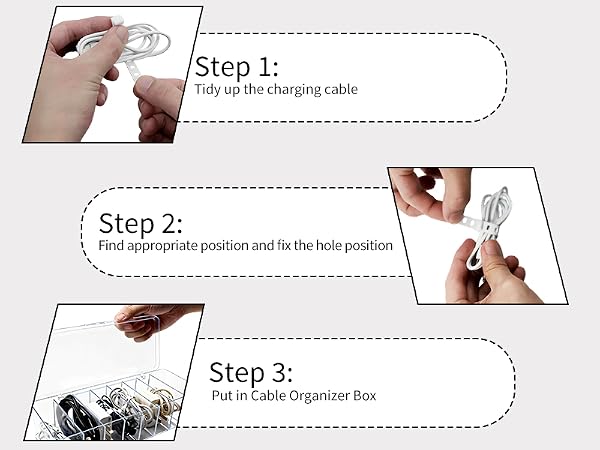 Step 1:
Tidy up the charging cable

Step 2:
Find appropriate position and fix the hole position

Step 3:
Put in Cable Organizer Box