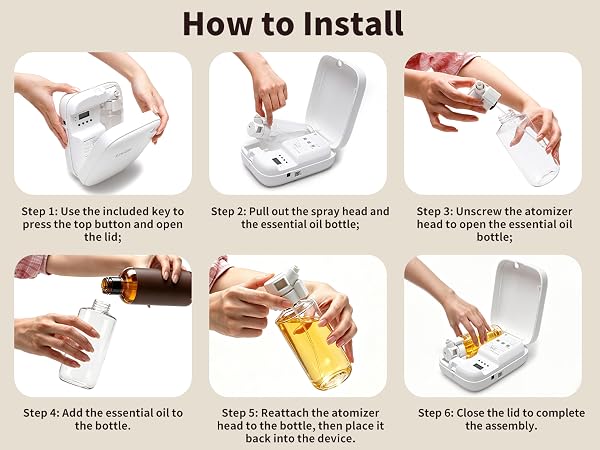 How to Install

Step 1: Use the included key to press the top button and open the lid;

Step 2: Pull out the spray head and the essential oil bottle;

Step 3: Unscrew the atomizer head to open the essential oil bottle;

Step 4: Add the essential oil to the bottle.

Step 5: Reattach the atomizer head to the bottle, then place it back into the device.

Step 6: Close the lid to complete the assembly.