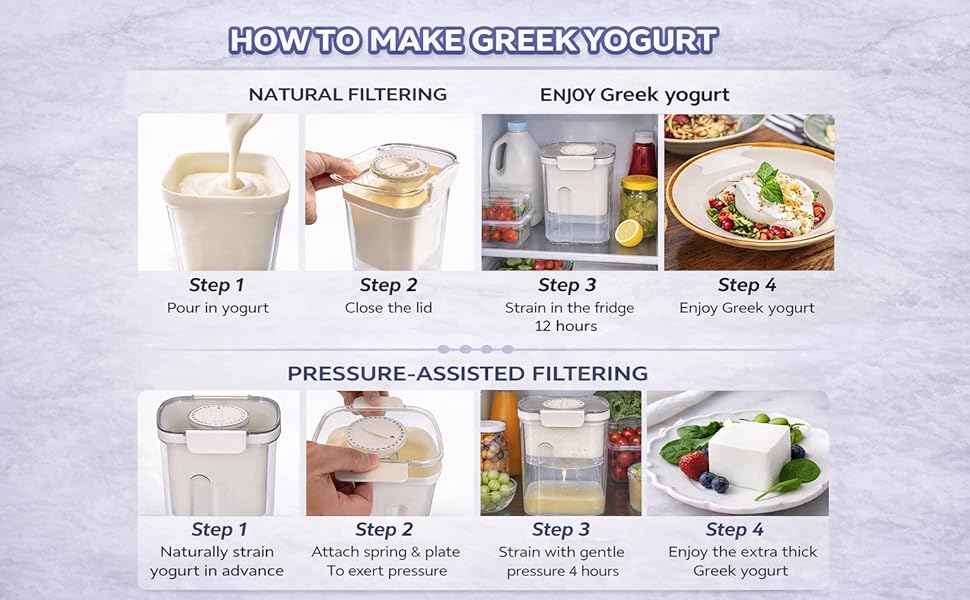 HOW TO MAKE GREEK YOGURT

NATURAL FILTERING

ENJOY Greek yogurt

Step 1
Pour in yogurt

Step 2
Close the lid

Step 3
Strain in the fridge 12 hours

Step 4
Enjoy Greek yogurt

PRESSURE-ASSISTED FILTERING

Step 1
Naturally strain yogurt in advance

Step 2
Attach spring & plate To exert pressure

Step 3
Strain with gentle pressure 4 hours

Step 4
Enjoy the extra thick Greek yogurt