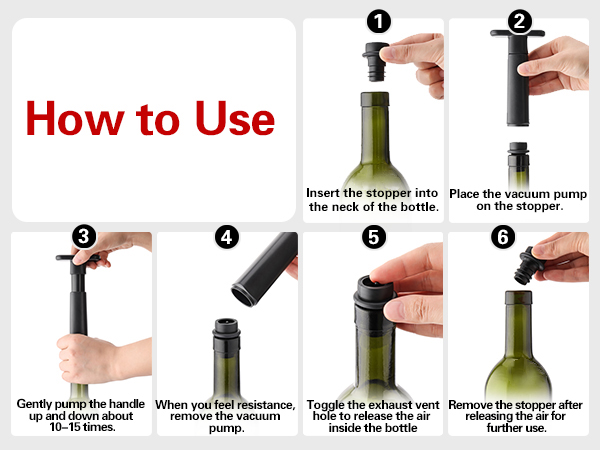 How to Use

1
Insert the stopper into the neck of the bottle.

2
Place the vacuum pump on the stopper.

3
Gently pump the handle up and down about 10–15 times.

4
When you feel resistance, remove the vacuum pump.

5
Toggle the exhaust vent hole to release the air inside the bottle

6
Remove the stopper after releasing the air for further use.