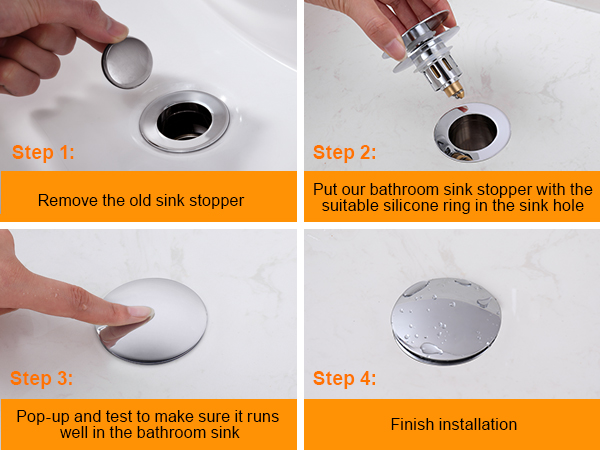 Step 1:

Remove the old sink stopper

Step 2:

Put our bathroom sink stopper with the suitable silicone ring in the sink hole

Step 3:

Pop-up and test to make sure it runs well in the bathroom sink

Step 4:

Finish installation