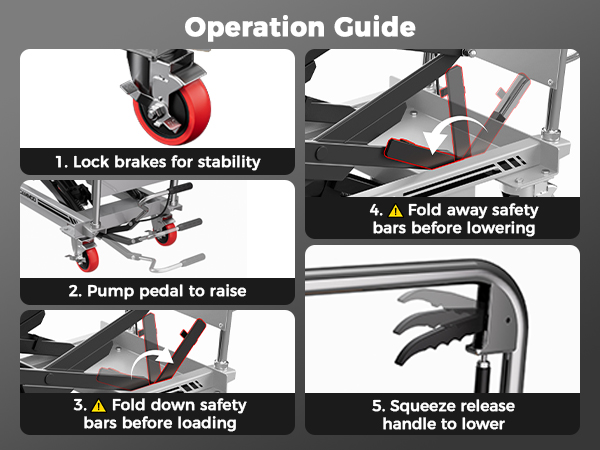 Operation Guide

1. Lock brakes for stability

2. Pump pedal to raise

3. ⚠ Fold down safety bars before loading

4. ⚠ Fold away safety bars before lowering

5. Squeeze release handle to lower