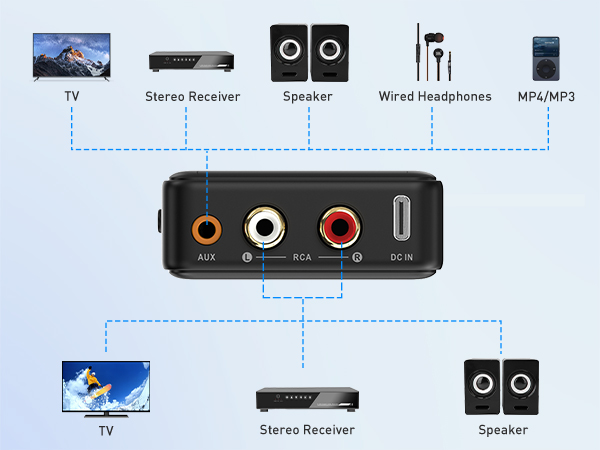 TV
Stereo Receiver
Speaker
Wired Headphones
MP4/MP3

AUX
L RCA R
DC IN

TV
Stereo Receiver
Speaker