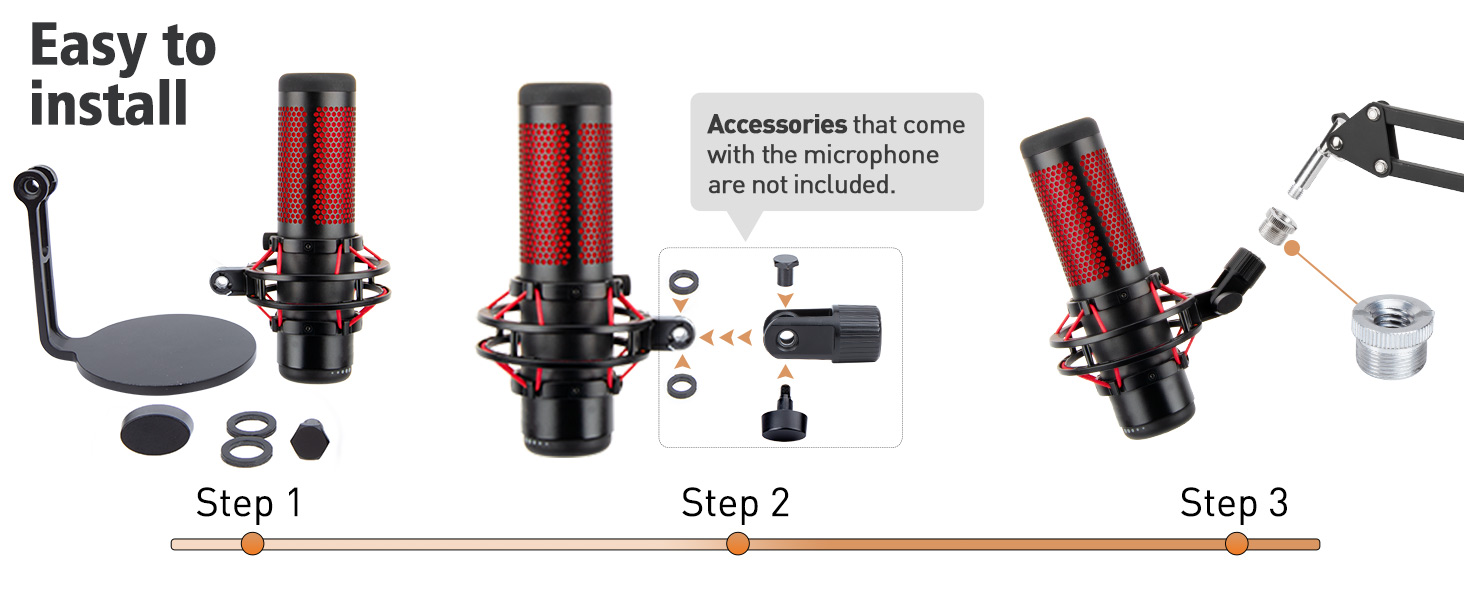 Easy to install

Accessories that come with the microphone are not included.

Step 1

Step 2

Step 3