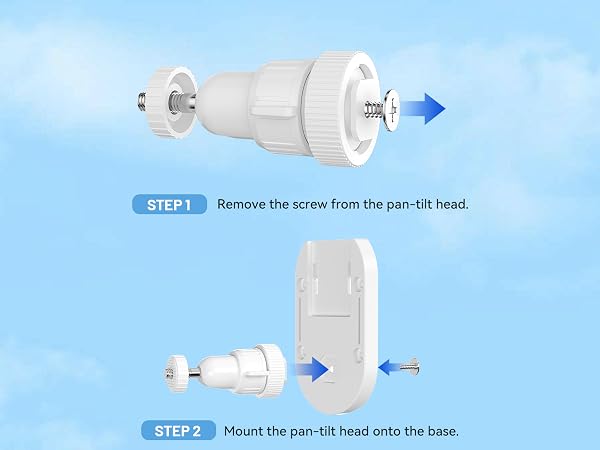 STEP 1 Remove the screw from the pan-tilt head.

STEP 2 Mount the pan-tilt head onto the base.