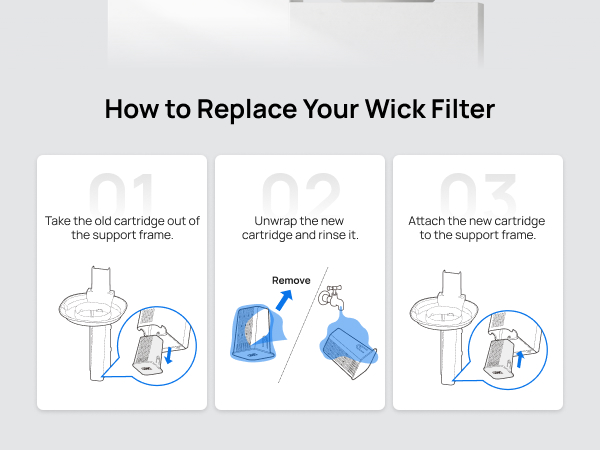 How to Replace Your Wick Filter

01

Take the old cartridge out of the support frame.

02

Unwrap the new cartridge and rinse it.

Remove

03

Attach the new cartridge to the support frame.