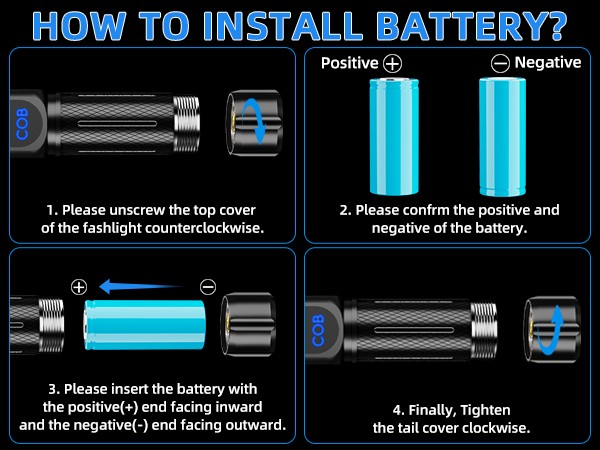 HOW TO INSTALL BATTERY?

COB

1. Please unscrew the top cover of the fashlight counterclockwise.

Positive + − Negative

2. Please confrm the positive and negative of the battery.

+ −

3. Please insert the battery with the positive(+) end facing inward and the negative(-) end facing outward.

COB

4. Finally, Tighten the tail cover clockwise.