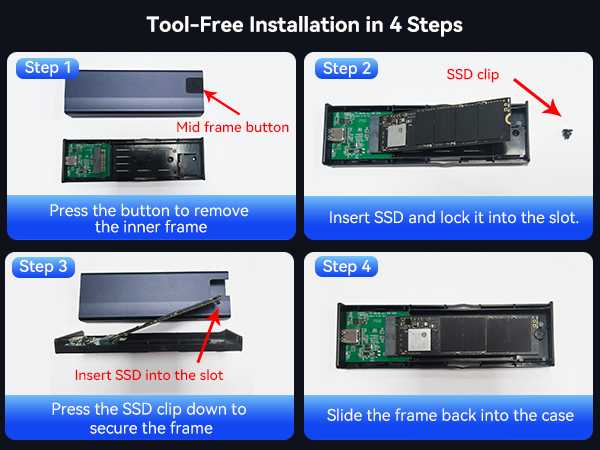 Tool-Free Installation in 4 Steps

Step 1

Mid frame button

Press the button to remove the inner frame

Step 2

SSD clip

Insert SSD and lock it into the slot.

Step 3

Insert SSD into the slot

Press the SSD clip down to secure the frame

Step 4

Slide the frame back into the case