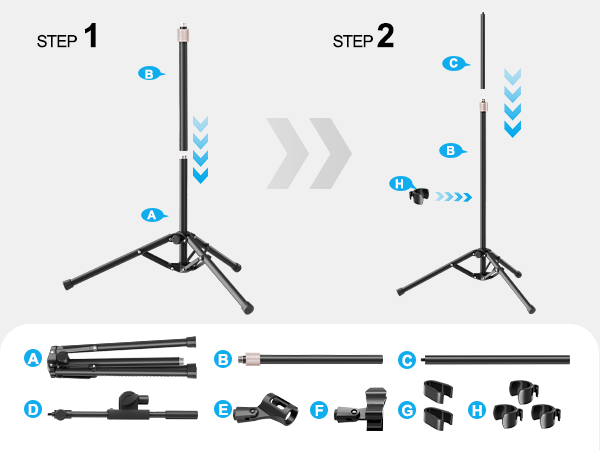 STEP 1

B

A

STEP 2

C

B

H

A

B

C

D

E

F

G

H