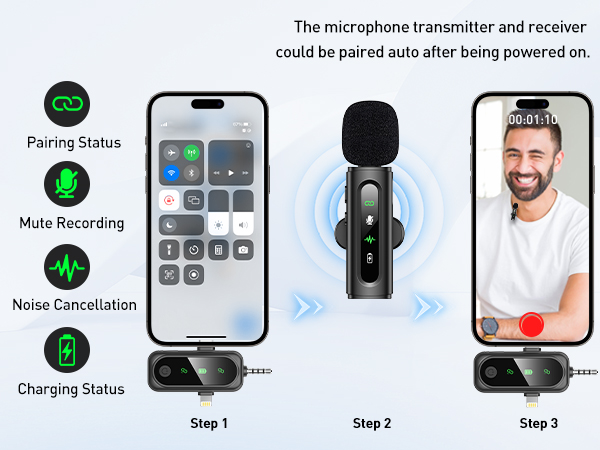 The microphone transmitter and receiver could be paired auto after being powered on.

Pairing Status

Mute Recording

Noise Cancellation

Charging Status

00:01:10

Step 1

Step 2

Step 3