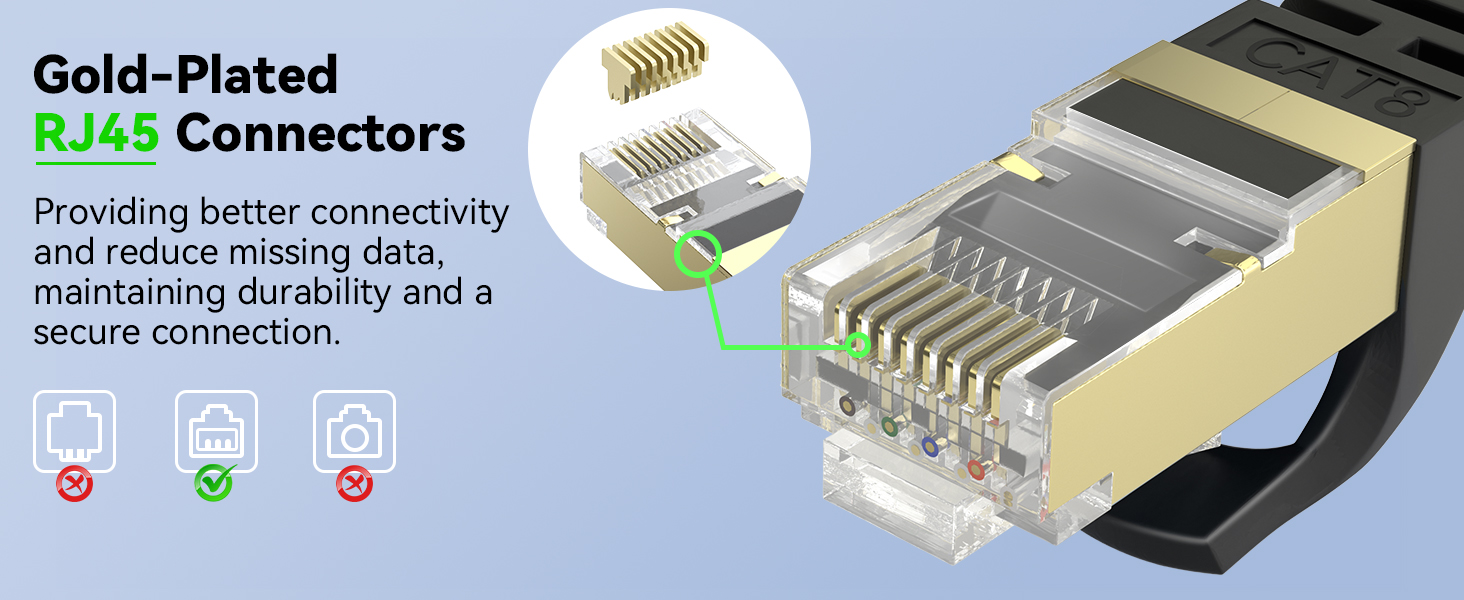 Gold-Plated
RJ45 Connectors

Providing better connectivity and reduce missing data, maintaining durability and a secure connection.

CAT8