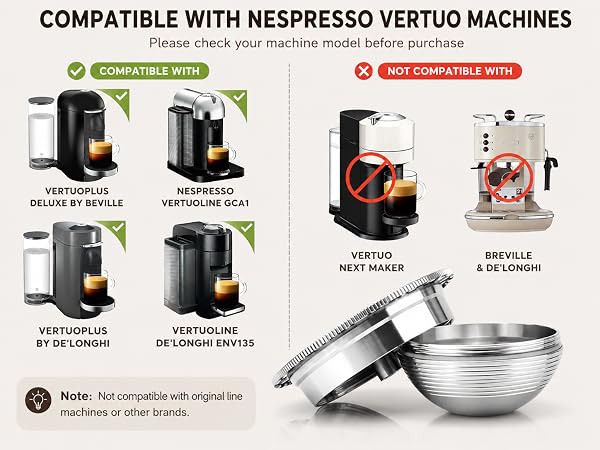 COMPATIBLE WITH NESPRESSO VERTUO MACHINES
Please check your machine model before purchase

COMPATIBLE WITH

VERTUOPLUS
DELUXE BY BEVILLE

NESPRESSO
VERTUOLINE GCA1

VERTUOPLUS
BY DE'LONGHI

VERTUOLINE
DE'LONGHI ENV135

Note: Not compatible with original line machines or other brands.

NOT COMPATIBLE WITH

VERTUO
NEXT MAKER

BREVILLE
& DE'LONGHI