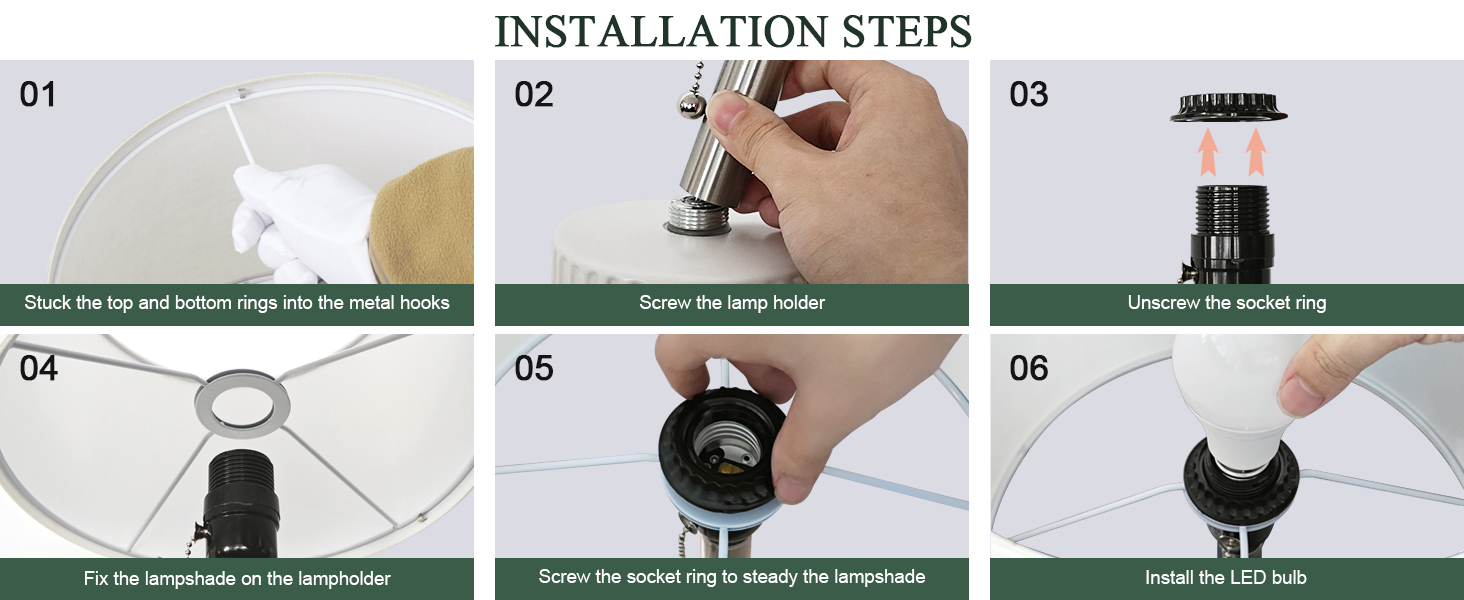 INSTALLATION STEPS

01
Stuck the top and bottom rings into the metal hooks

02
Screw the lamp holder

03
Unscrew the socket ring

04
Fix the lampshade on the lampholder

05
Screw the socket ring to steady the lampshade

06
Install the LED bulb