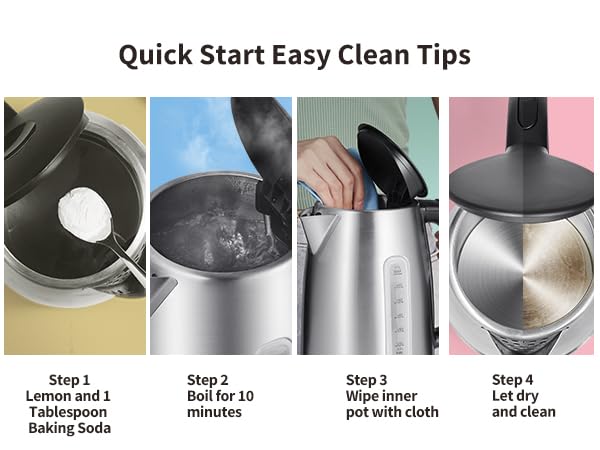 Quick Start Easy Clean Tips

Step 1
Lemon and 1 Tablespoon Baking Soda

Step 2
Boil for 10 minutes

Step 3
Wipe inner pot with cloth

Step 4
Let dry and clean