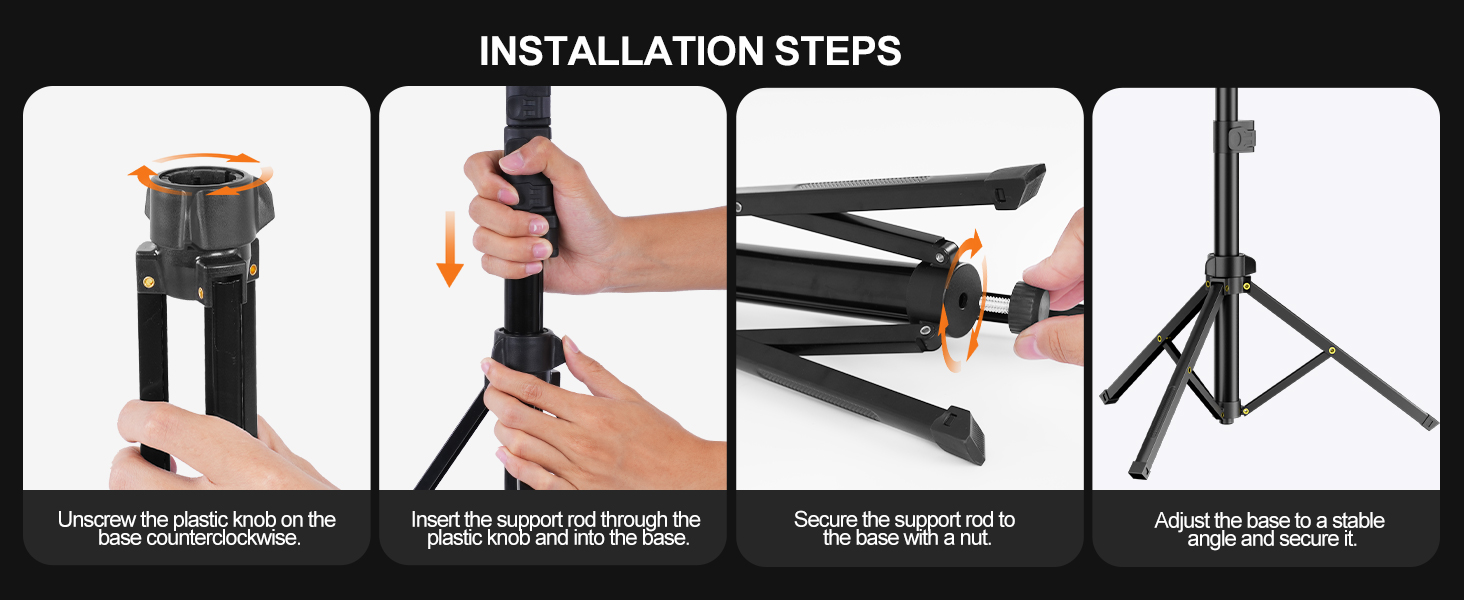 INSTALLATION STEPS

Unscrew the plastic knob on the base counterclockwise.

Insert the support rod through the plastic knob and into the base.

Secure the support rod to the base with a nut.

Adjust the base to a stable angle and secure it.